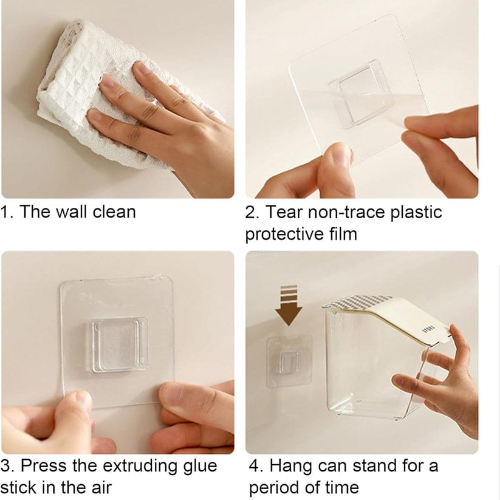 1. The wall clean

2. Tear non-trace plastic protective film

3. Press the extruding glue stick in the air

4. Hang can stand for a period of time